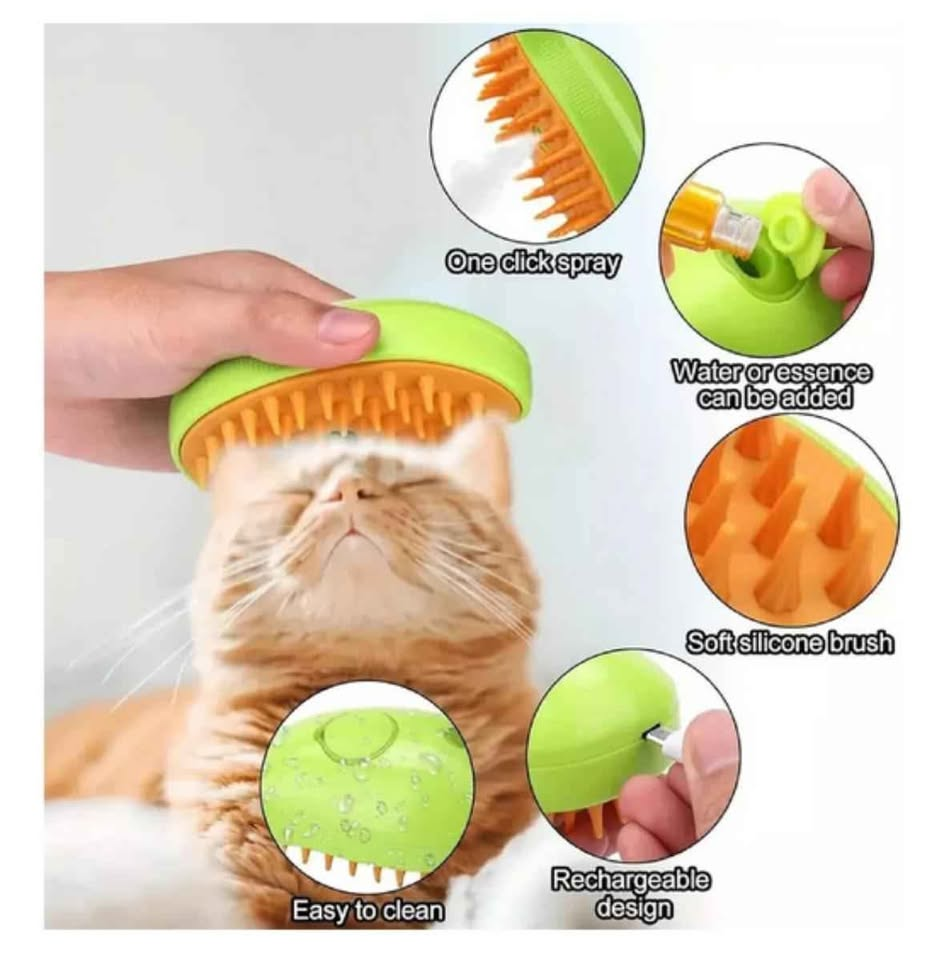 One click spray

Water or essence can be added

Soft silicone brush

Easy to clean

Rechargeable design