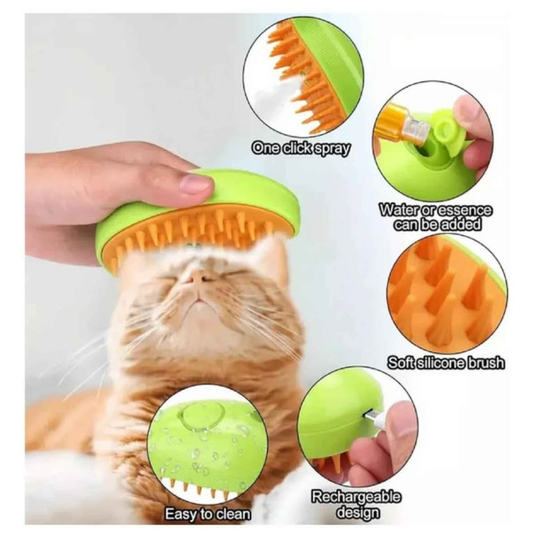 One click spray

Water or essence can be added

Soft silicone brush

Easy to clean

Rechargeable design